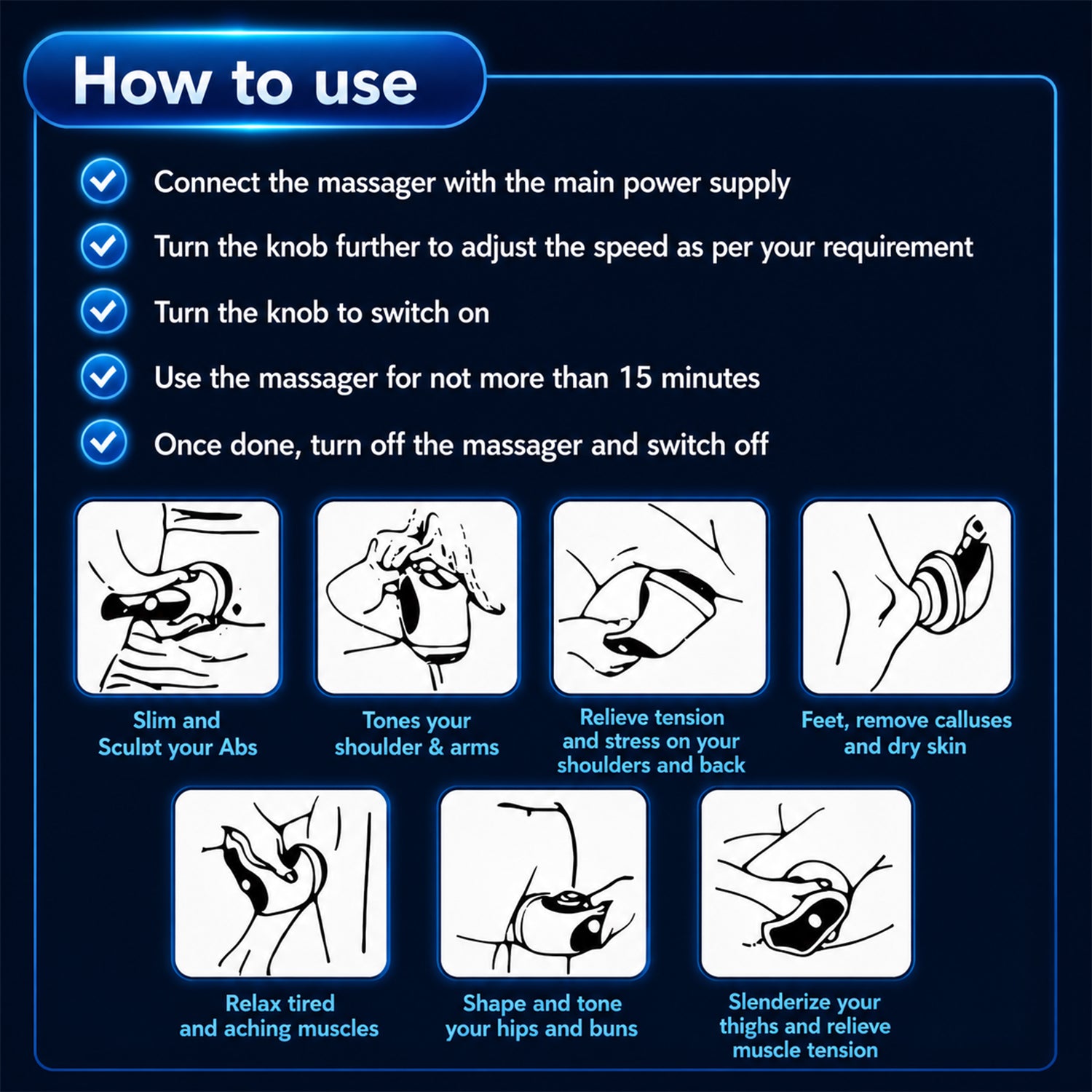 How to use

Connect the massager with the main power supply

Turn the knob further to adjust the speed as per your requirement

Turn the knob to switch on

Use the massager for not more than 15 minutes

Once done, turn off the massager and switch off

Slim and Sculpt your Abs

Tones your shoulder & arms

Relieve tension and stress on your shoulders and back

Feet, remove calluses and dry skin

Relax tired and aching muscles

Shape and tone your hips and buns

Slenderize your thighs and relieve muscle tension